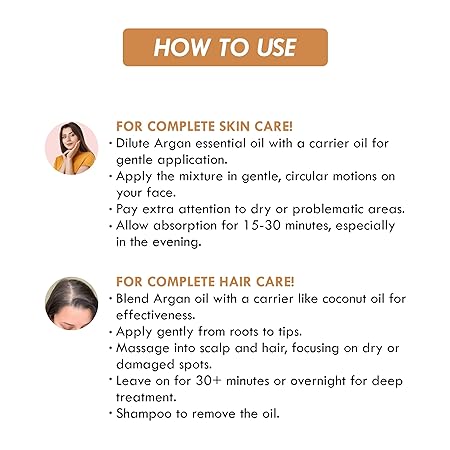 HOW TO USE

FOR COMPLETE SKIN CARE!
• Dilute Argan essential oil with a carrier oil for gentle application.
• Apply the mixture in gentle, circular motions on your face.
• Pay extra attention to dry or problematic areas.
• Allow absorption for 15-30 minutes, especially in the evening.

FOR COMPLETE HAIR CARE!
• Blend Argan oil with a carrier like coconut oil for effectiveness.
• Apply gently from roots to tips.
• Massage into scalp and hair, focusing on dry or damaged spots.
• Leave on for 30+ minutes or overnight for deep treatment.
• Shampoo to remove the oil.