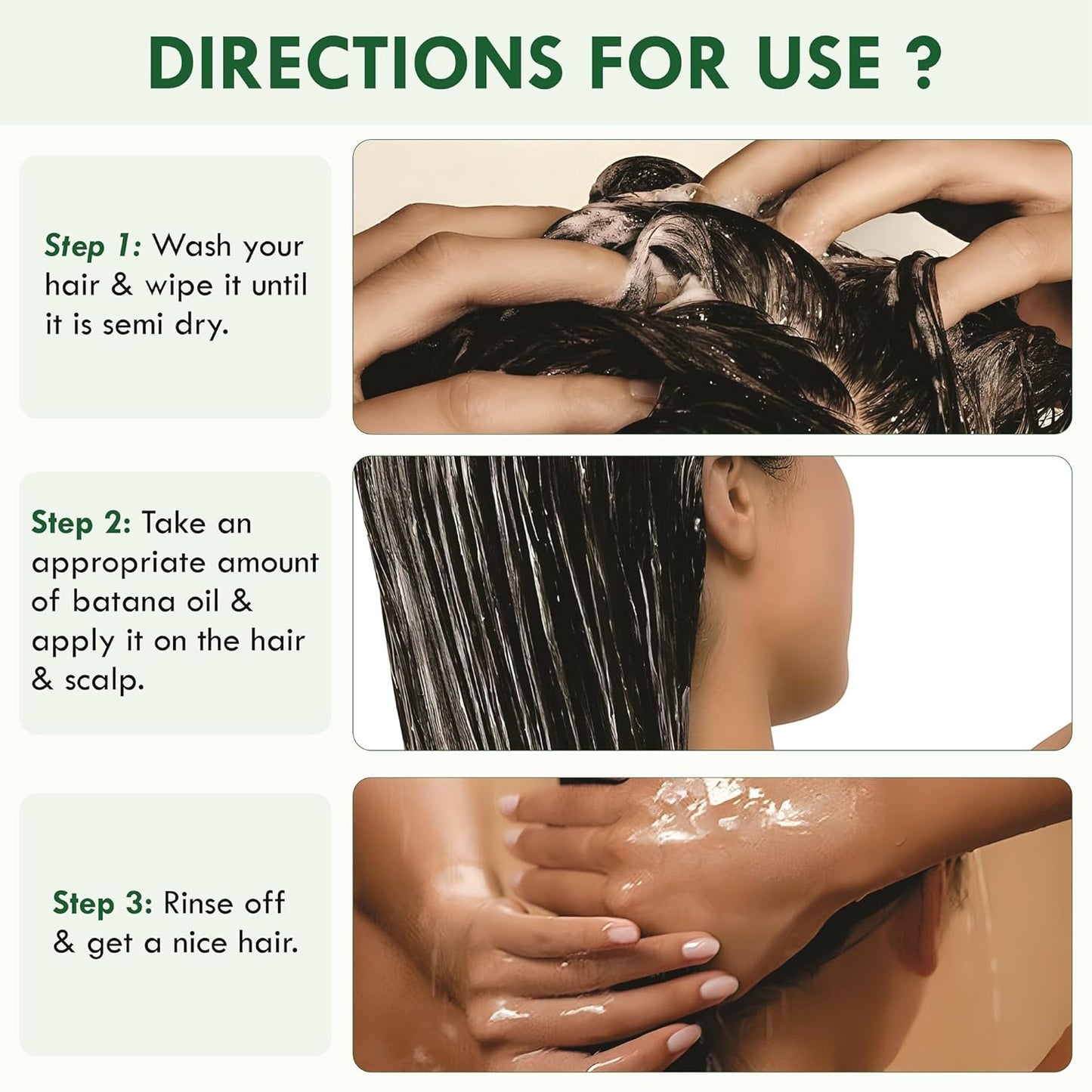 DIRECTIONS FOR USE ?

Step 1: Wash your hair & wipe it until it is semi dry.

Step 2: Take an appropriate amount of batana oil & apply it on the hair & scalp.

Step 3: Rinse off & get a nice hair.